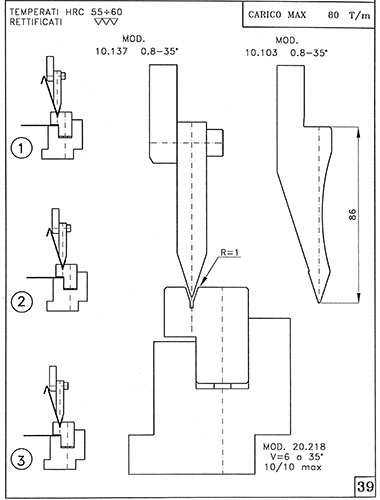 TEMPERATI HRC 55÷60
RETTIFICATI ▽▽▽

CARICO MAX 80 T/m

MOD.
10.137 0.8-35°

MOD.
10.103 0.8-35°

1

2

3

R=1

86

MOD. 20.218
V=6 a 35°
10/10 max

39